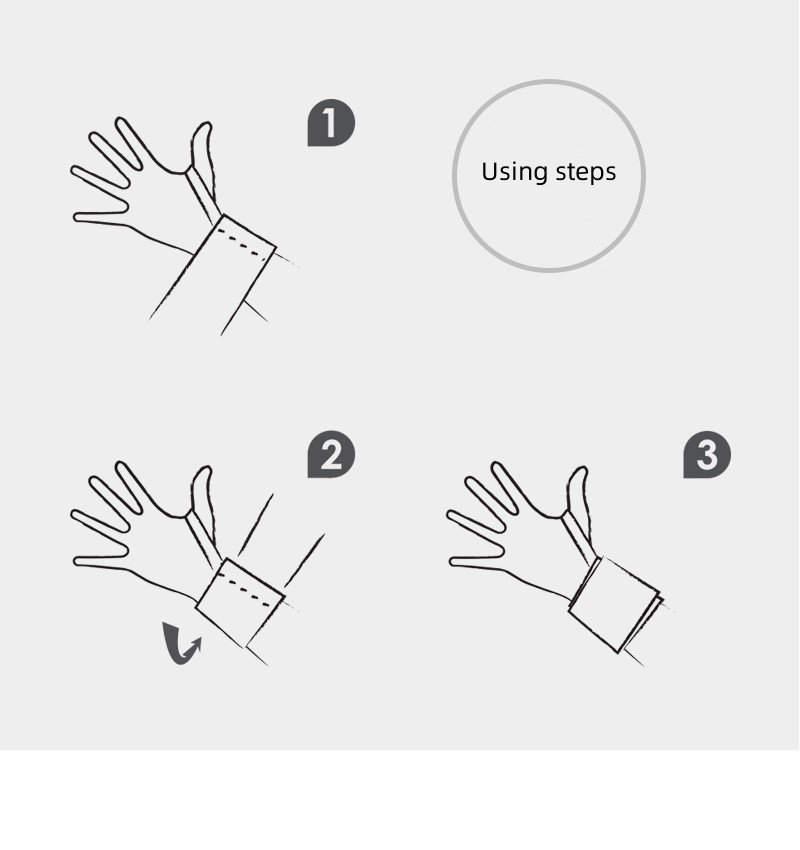 1

Using steps

2

3