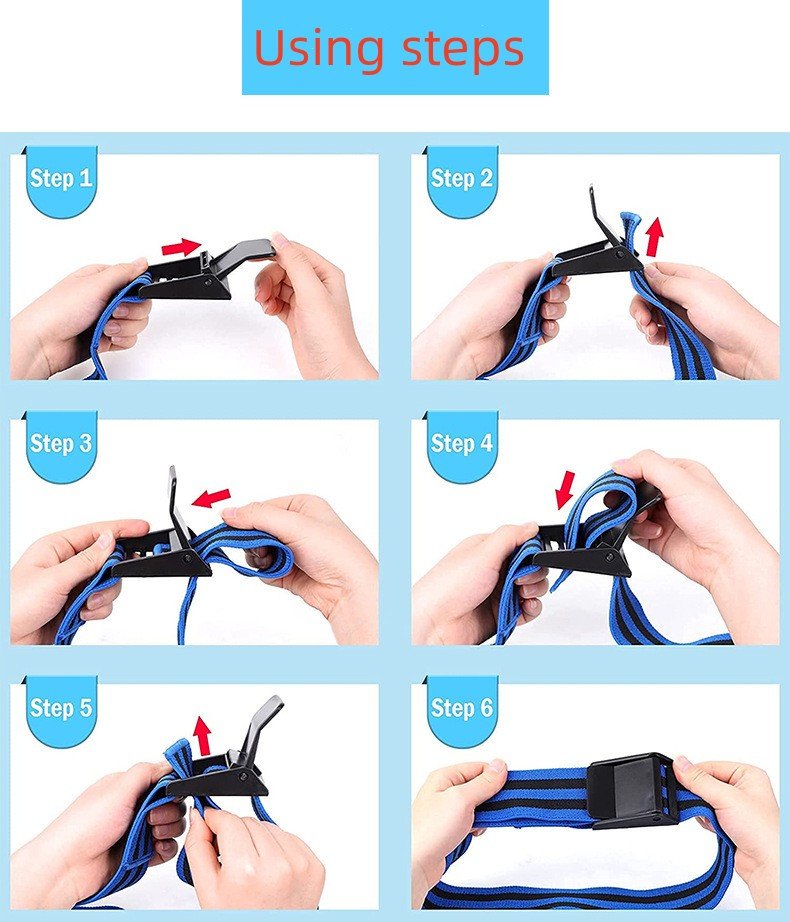 Using steps

Step 1

Step 2

Step 3

Step 4

Step 5

Step 6